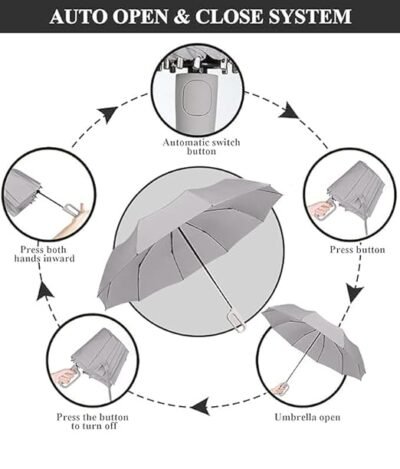 AUTO OPEN & CLOSE SYSTEM

Automatic switch button

Press button

Umbrella open

Press the button to turn off

Press both hands inward