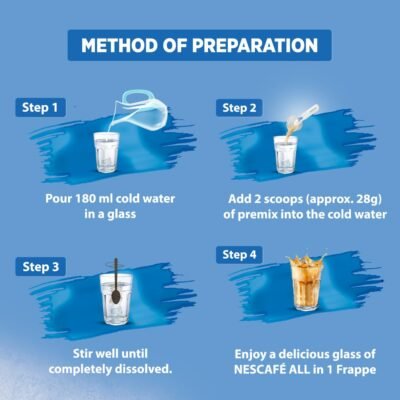 METHOD OF PREPARATION

Step 1

Pour 180 ml cold water in a glass

Step 2

Add 2 scoops (approx. 28g) of premix into the cold water

Step 3

Stir well until completely dissolved.

Step 4

Enjoy a delicious glass of NESCAFÉ ALL in 1 Frappe