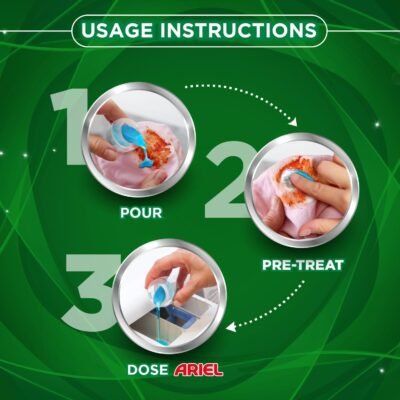 USAGE INSTRUCTIONS

1

POUR

2

PRE-TREAT

3

DOSE ARIEL