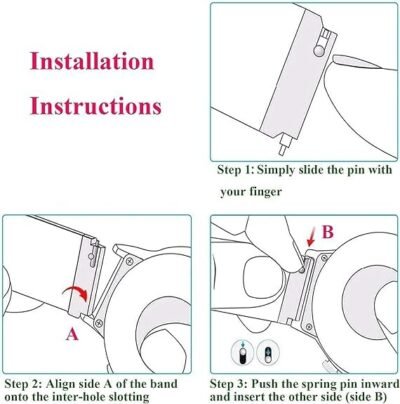 Installation Instructions

Step 1: Simply slide the pin with your finger

A

Step 2: Align side A of the band onto the inter-hole slotting

B

Step 3: Push the spring pin inward and insert the other side (side B)