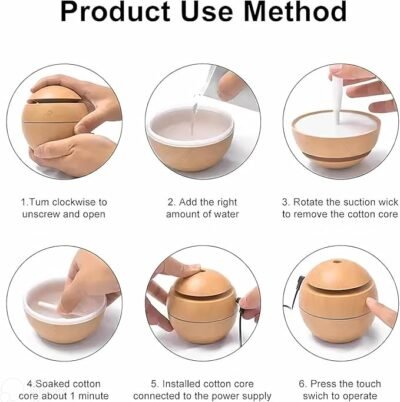 Product Use Method

1.Tum clockwise to unscrew and open

2. Add the right amount of water

3. Rotate the suction wick to remove the cotton core

4.Soaked cotton core about 1 minute

5. Installed cotton core connected to the power supply

6. Press the touch swich to operate