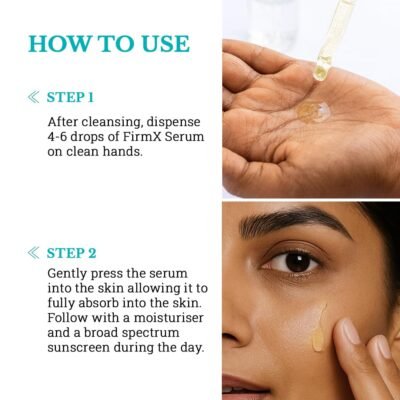 HOW TO USE

STEP 1

After cleansing, dispense 4-6 drops of FirmX Serum on clean hands.

STEP 2

Gently press the serum into the skin allowing it to fully absorb into the skin. Follow with a moisturiser and a broad spectrum sunscreen during the day.