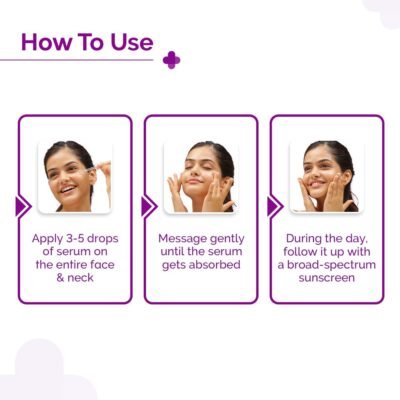 How To Use

Apply 3-5 drops of serum on the entire face & neck

Message gently until the serum gets absorbed

During the day, follow it up with a broad-spectrum sunscreen