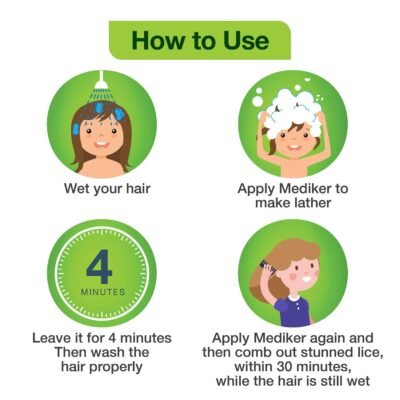 How to Use

Wet your hair

Apply Mediker to make lather

4
MINUTES

Leave it for 4 minutes
Then wash the hair properly

Apply Mediker again and then comb out stunned lice, within 30 minutes, while the hair is still wet